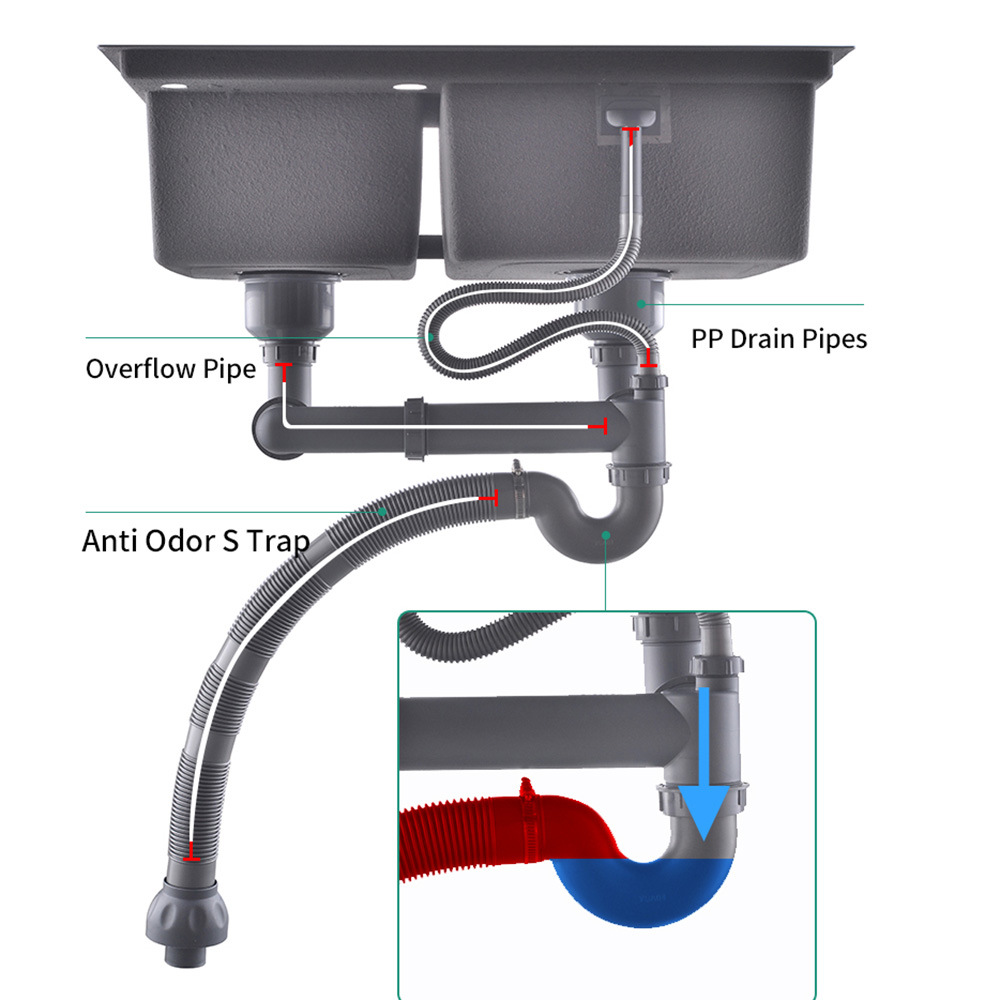 PP Drain Pipes

Overflow Pipe

Anti Odor S Trap