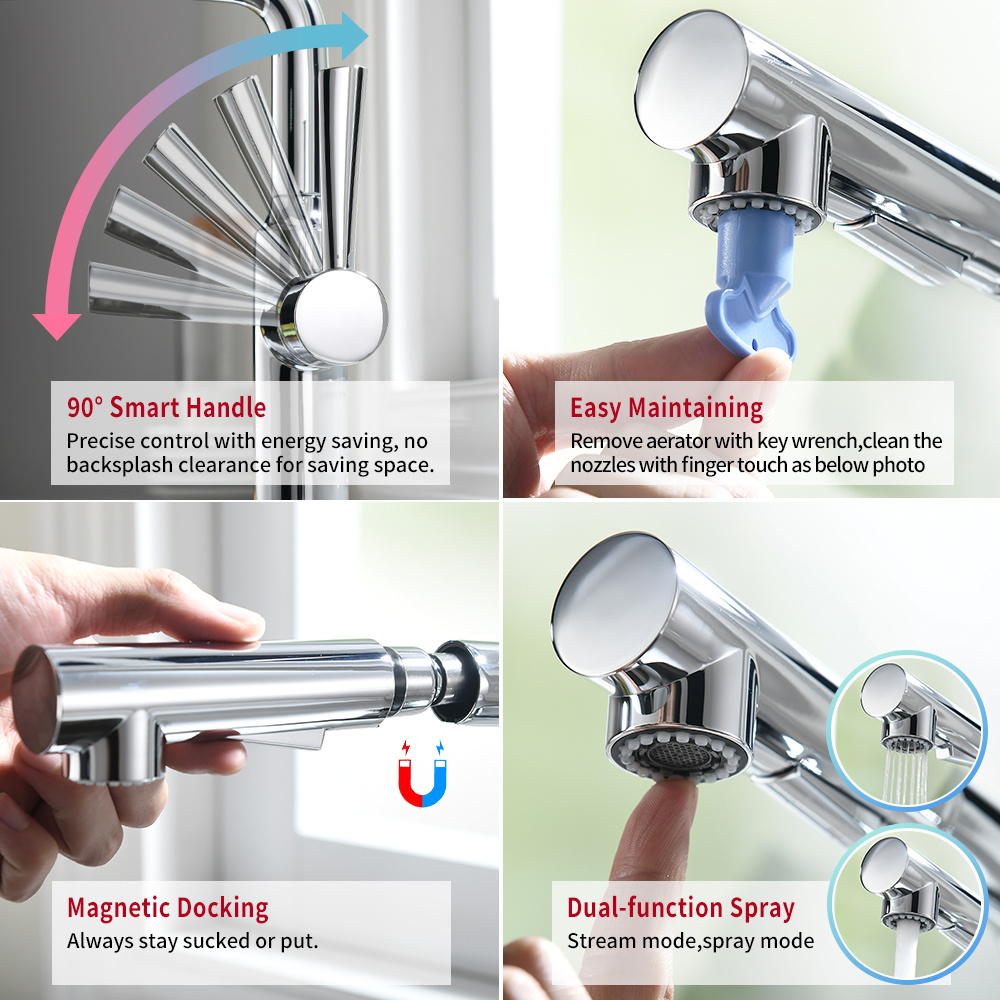 90° Smart Handle
Precise control with energy saving, no backsplash clearance for saving space.

Easy Maintaining
Remove aerator with key wrench,clean the nozzles with finger touch as below photo

Magnetic Docking
Always stay sucked or put.

Dual-function Spray
Stream mode,spray mode